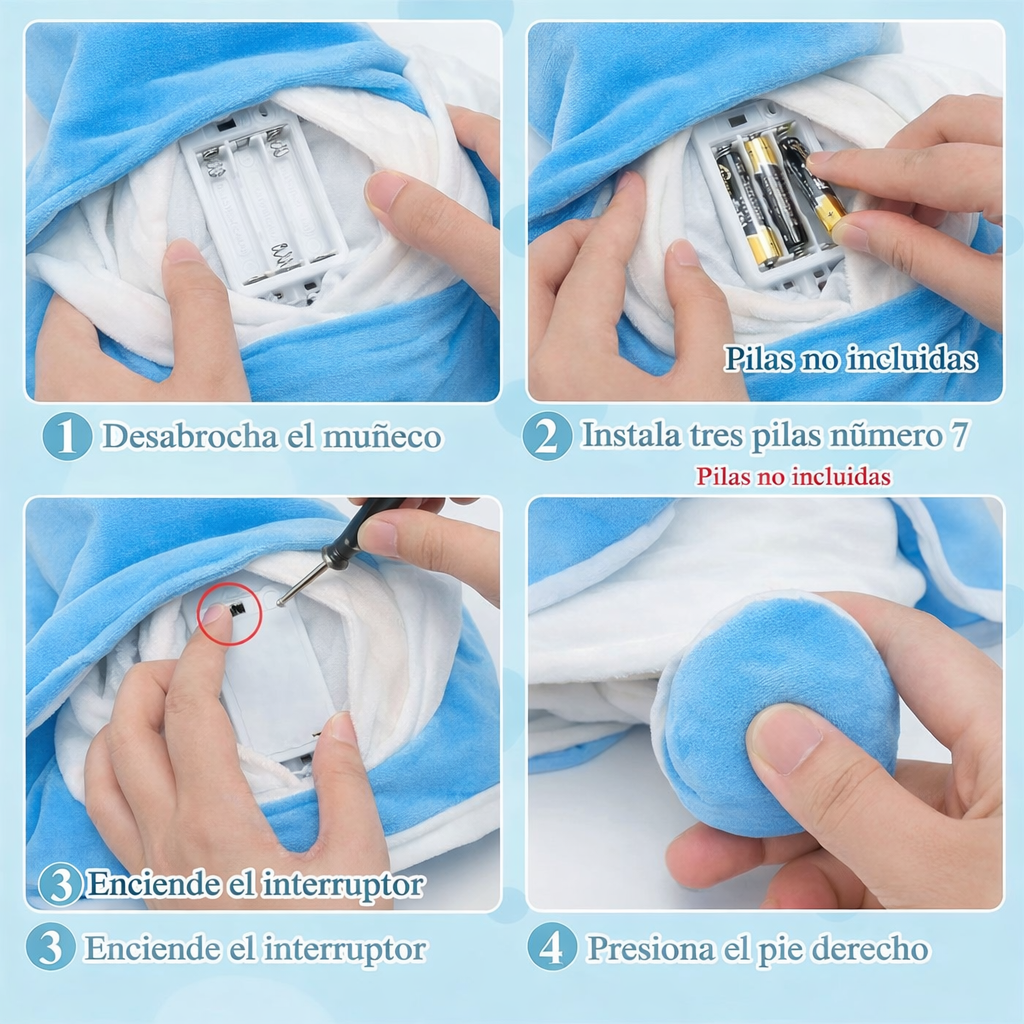 Pilas no incluidas

1 Desabrocha el muñeco

2 Instala tres pilas nũmero 7

Pilas no incluidas

3 Enciende el interruptor

3 Enciende el interruptor

4 Presiona el pie derecho